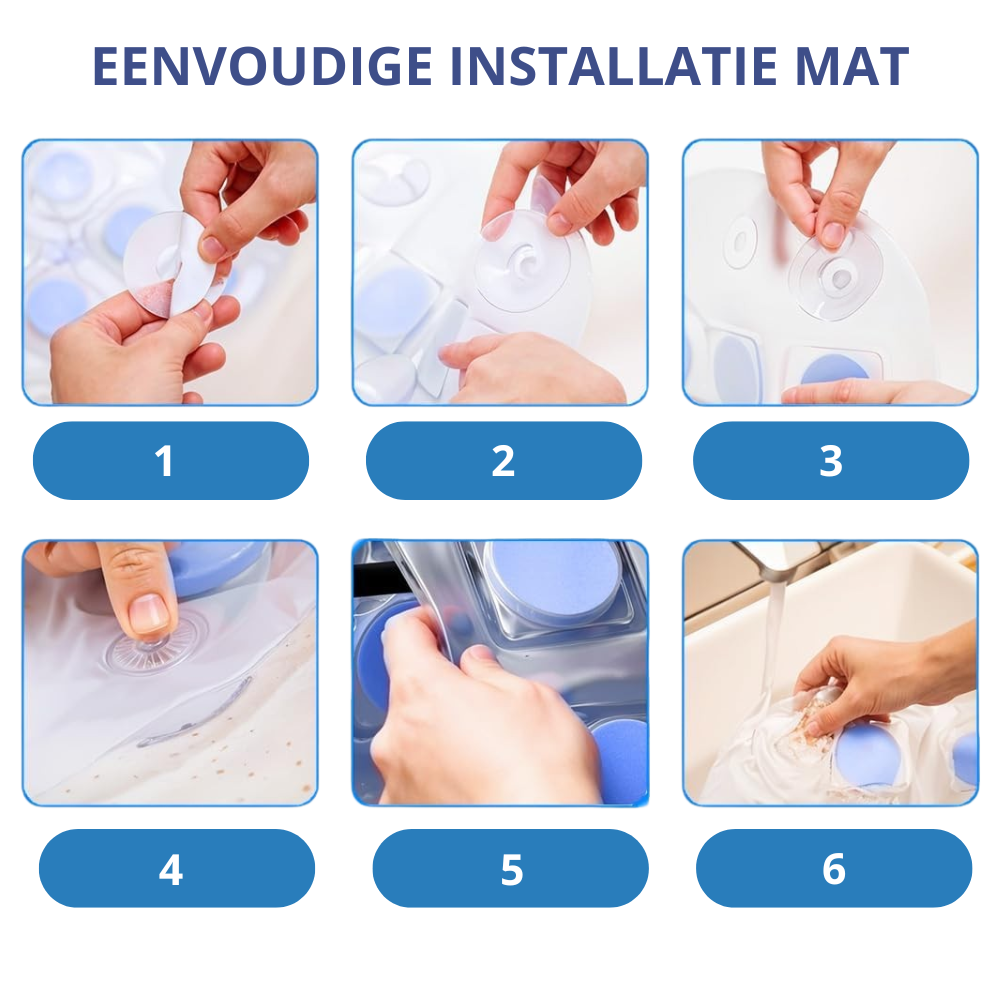 EENVOUDIGE INSTALLATIE MAT

1

2

3

4

5

6